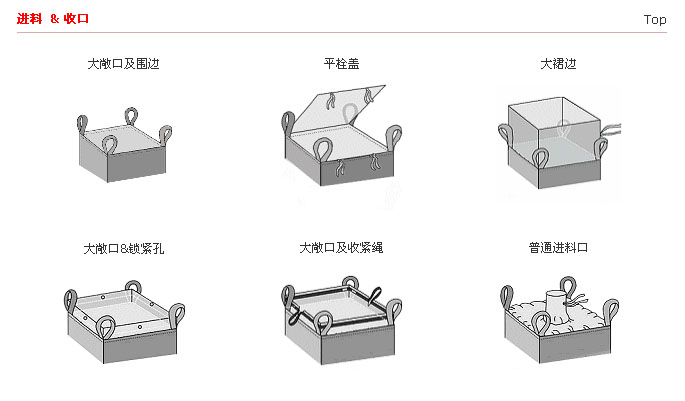 进料 & 收口

Top

大敞口及围边

平栓盖

大裙边

大敞口&锁紧孔

大敞口及收紧绳

普通进料口